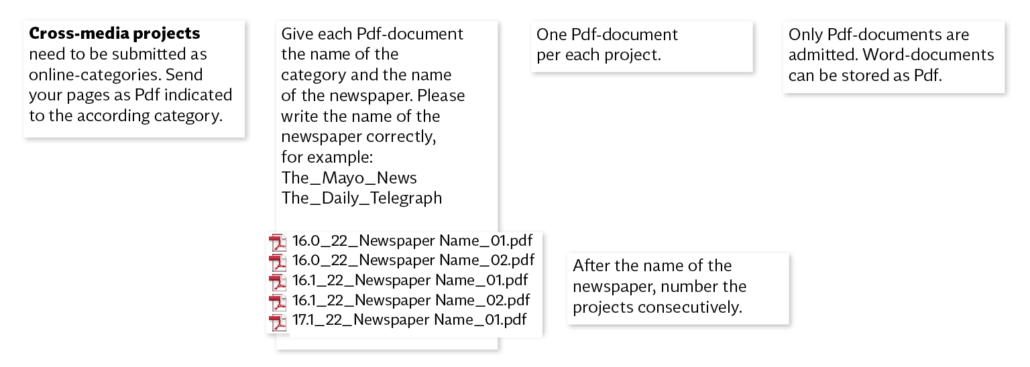 Cross-media projects need to be submitted as online-categories. Send your pages as Pdf indicated to the according category.

Give each Pdf-document the name of the category and the name of the newspaper. Please write the name of the newspaper correctly, for example:
The_Mayo_News
The_Daily_Telegraph

16.0_22_Newspaper Name_01.pdf
16.0_22_Newspaper Name_02.pdf
16.1_22_Newspaper Name_01.pdf
16.1_22_Newspaper Name_02.pdf
17.1_22_Newspaper Name_01.pdf

One Pdf-document per each project.

After the name of the newspaper, number the projects consecutively.

Only Pdf-documents are admitted. Word-documents can be stored as Pdf.